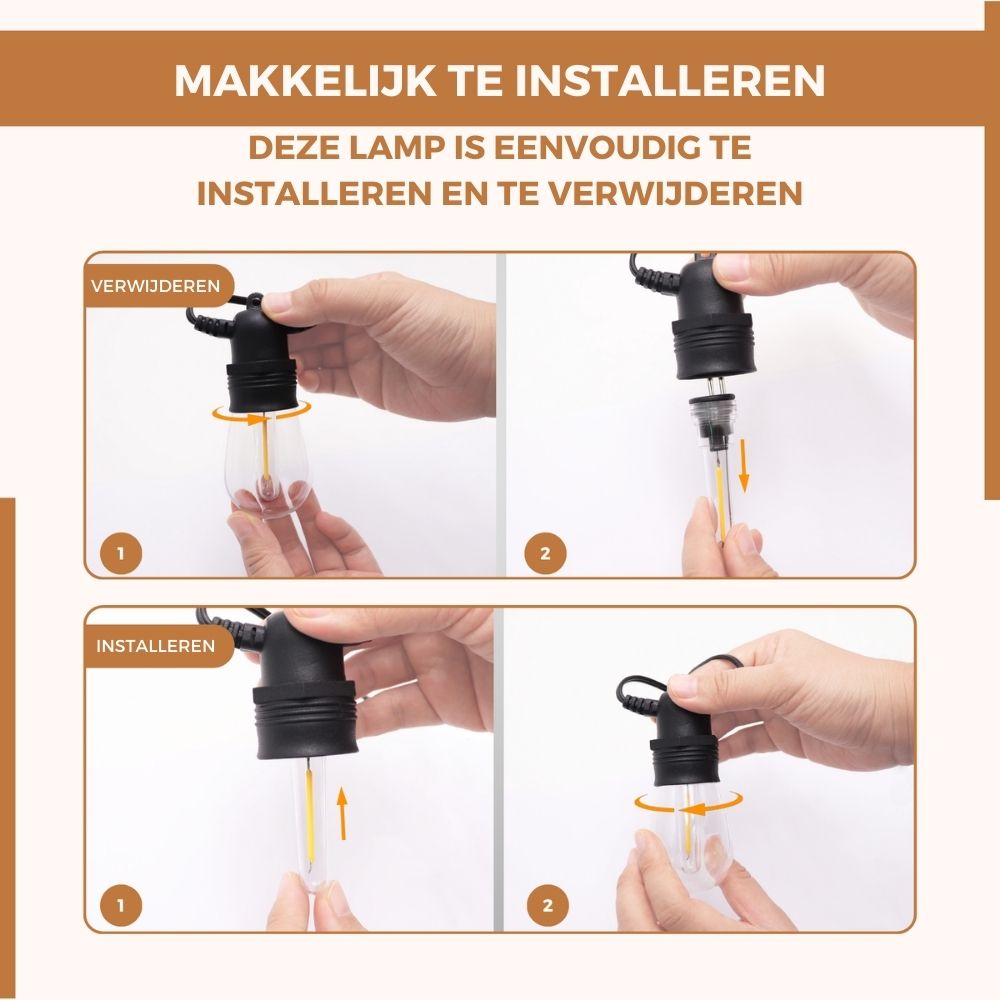 MAKKELIJK TE INSTALLEREN

DEZE LAMP IS EENVOUDIG TE INSTALLEREN EN TE VERWIJDEREN

VERWIJDEREN

1

2

INSTALLEREN

1

2